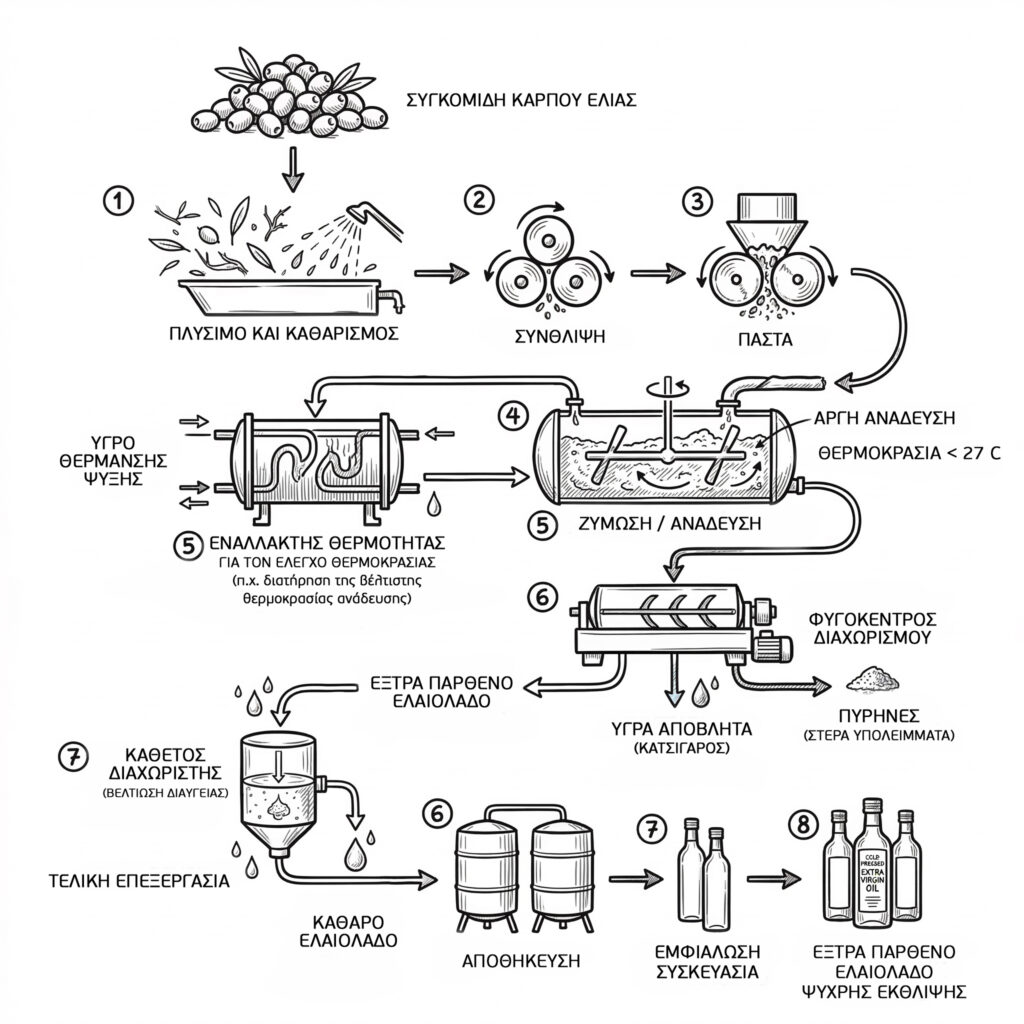 ΣΥΓΚΟΜΙΔΗ ΚΑΡΠΟΥ ΕΛΙΑΣ

1

ΠΛΥΣΙΜΟ ΚΑΙ ΚΑΘΑΡΙΣΜΟΣ

2

ΣΥΝΘΛΙΨΗ

3

ΠΑΣΤΑ

ΥΓΡΟ ΘΕΡΜΑΝΣΗΣ ΨΥΞΗΣ

5 ΕΝΑΛΛΑΚΤΗΣ ΘΕΡΜΟΤΗΤΑΣ
ΓΙΑ ΤΟΝ ΕΛΕΓΧΟ ΘΕΡΜΟΚΡΑΣΙΑΣ
(π.χ. διατήρηση της βέλτιστης θερμοκρασίας ανάδευσης)

4

ΑΡΓΗ ΑΝΑΔΕΥΣΗ

ΘΕΡΜΟΚΡΑΣΙΑ < 27 C

5 ΖΥΜΩΣΗ / ΑΝΑΔΕΥΣΗ

6

ΦΥΓΟΚΕΝΤΡΟΣ ΔΙΑΧΩΡΙΣΜΟΥ

ΕΞΤΡΑ ΠΑΡΘΕΝΟ ΕΛΑΙΟΛΑΔΟ

ΥΓΡΑ ΑΠΟΒΛΗΤΑ
(ΚΑΤΣΙΓΑΡΟΣ)

ΠΥΡΗΝΕΣ
(ΣΤΕΡΑ ΥΠΟΛΕΙΜΜΑΤΑ)

7 ΚΑΘΕΤΟΣ ΔΙΑΧΩΡΙΣΤΗΣ
(ΒΕΛΤΙΩΣΗ ΔΙΑΥΓΕΙΑΣ)

ΤΕΛΙΚΗ ΕΠΕΞΕΡΓΑΣΙΑ

ΚΑΘΑΡΟ ΕΛΑΙΟΛΑΔΟ

6

ΑΠΟΘΗΚΕΥΣΗ

7

ΕΜΦΙΑΛΩΣΗ ΣΥΣΚΕΥΑΣΙΑ

8

COLD PRESSED EXTRA VIRGIN OIL

ΕΞΤΡΑ ΠΑΡΘΕΝΟ ΕΛΑΙΟΛΑΔΟ ΨΥΧΡΗΣ ΕΚΘΛΙΨΗΣ